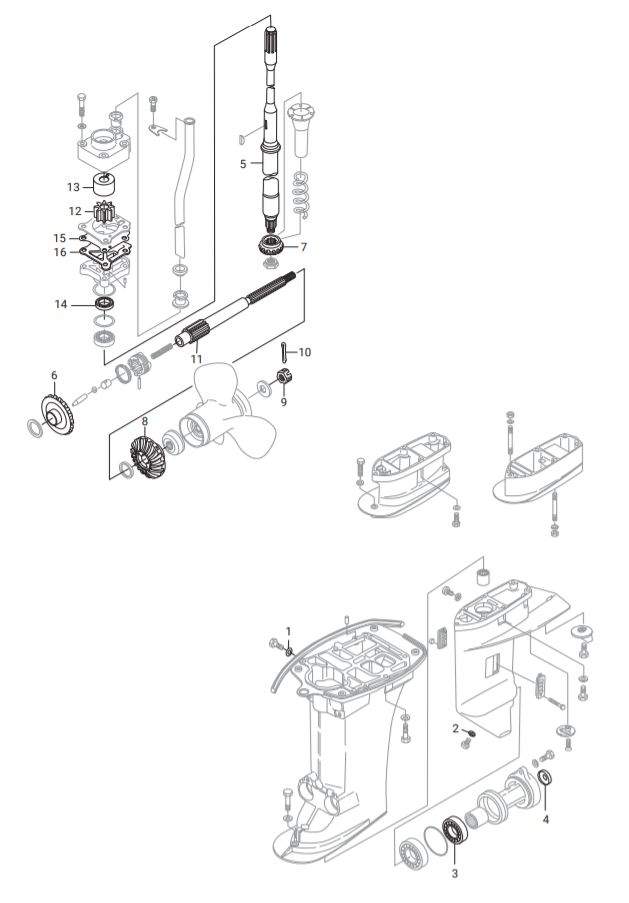 5
13
12
15
16
7
14
11
10
6
9
8
1
2
4
3